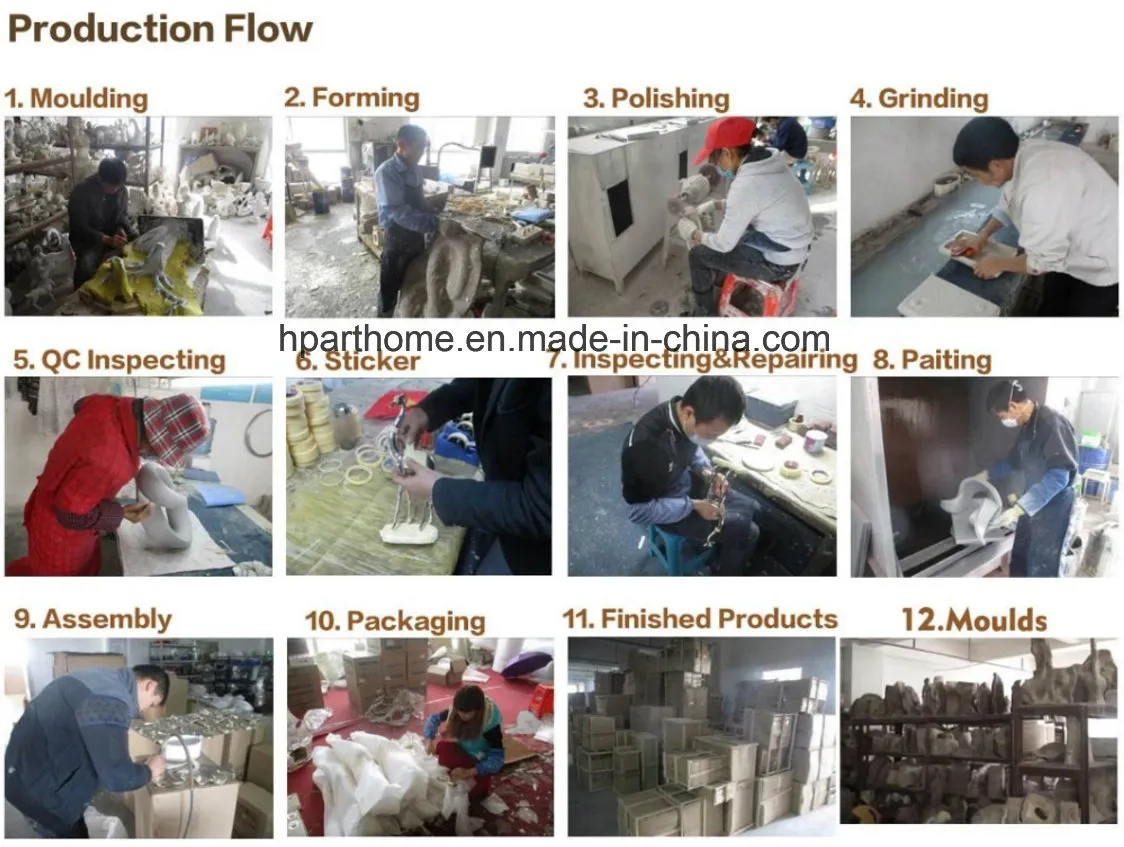 Production Flow

1. Moulding

2. Forming

3. Polishing

4. Grinding

hparthome.en.made-in-china.com

5. QC Inspecting

6. Sticker

7. Inspecting&Repairing

8. Paiting

9. Assembly

10. Packaging

11. Finished Products

12.Moulds