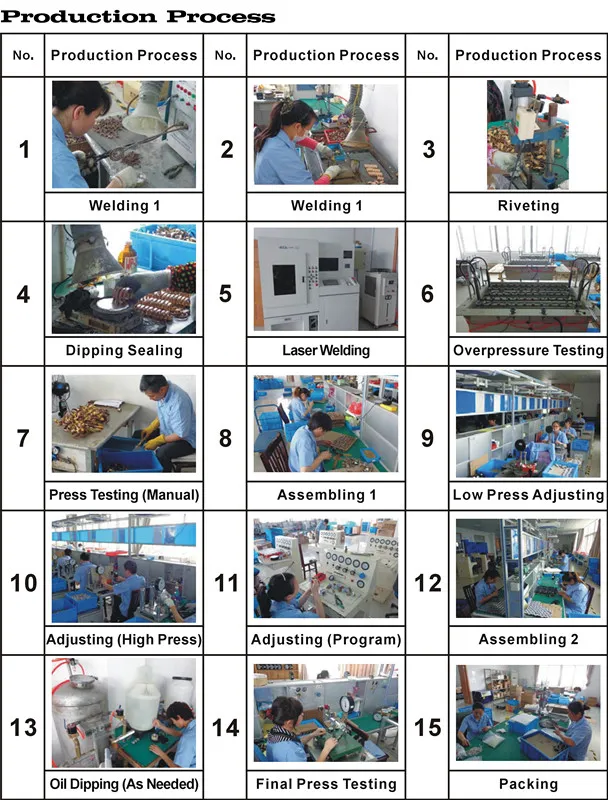 Production Process

| No. | Production Process | No. | Production Process | No. | Production Process |
|---|---|---|---|---|---|
| 1 | Welding 1 | 2 | Welding 1 | 3 | Riveting |
| 4 | Dipping Sealing | 5 | Laser Welding | 6 | Overpressure Testing |
| 7 | Press Testing (Manual) | 8 | Assembling 1 | 9 | Low Press Adjusting |
| 10 | Adjusting (High Press) | 11 | Adjusting (Program) | 12 | Assembling 2 |
| 13 | Oil Dipping (As Needed) | 14 | Final Press Testing | 15 | Packing |