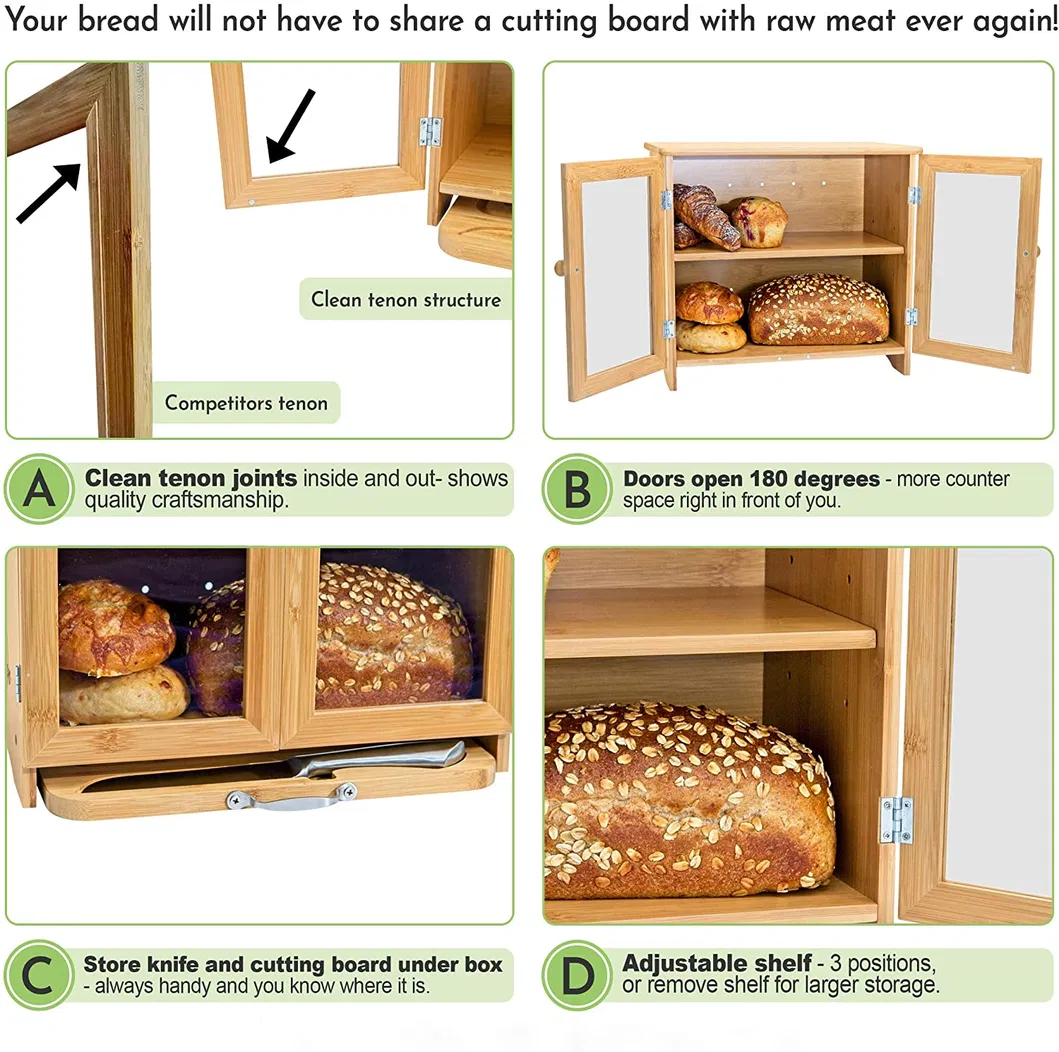 Your bread will not have to share a cutting board with raw meat ever again!

Clean tenon structure

Competitors tenon

A Clean tenon joints inside and out- shows quality craftsmanship.

B Doors open 180 degrees - more counter space right in front of you.

C Store knife and cutting board under box - always handy and you know where it is.

D Adjustable shelf - 3 positions, or remove shelf for larger storage.