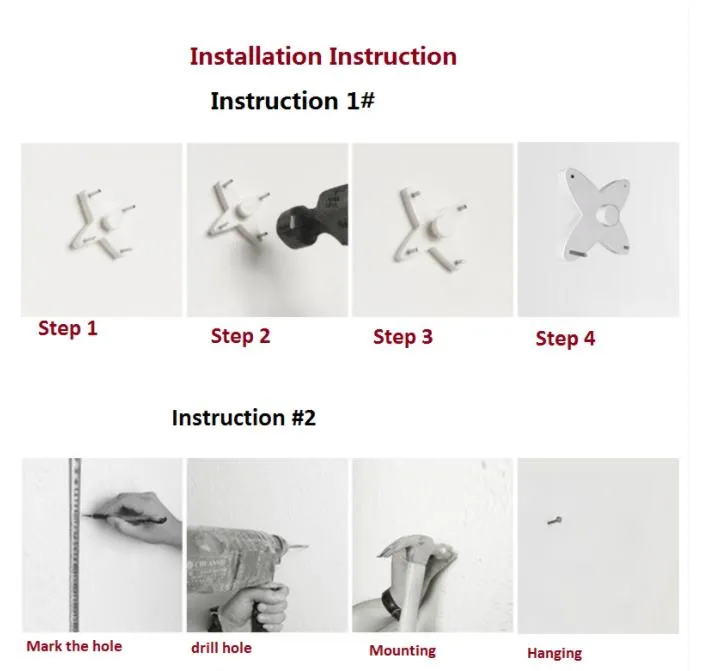 Installation Instruction

Instruction 1#

Step 1

Step 2

Step 3

Step 4

Instruction #2

Mark the hole

drill hole

Mounting

Hanging